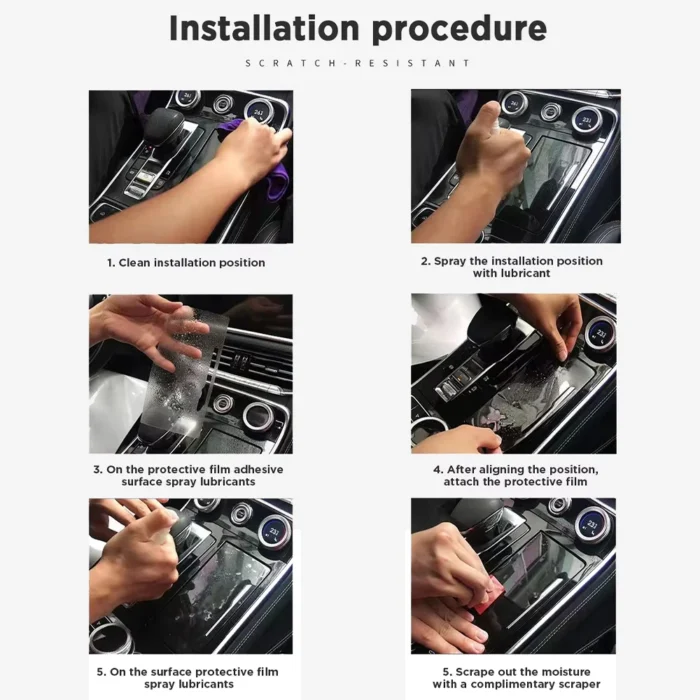 Installation procedure

SCRATCH-RESISTANT

1. Clean installation position

2. Spray the installation position with lubricant

3. On the protective film adhesive surface spray lubricants

4. After aligning the position, attach the protective film

5. On the surface protective film spray lubricants

5. Scrape out the moisture with a complimentary scraper