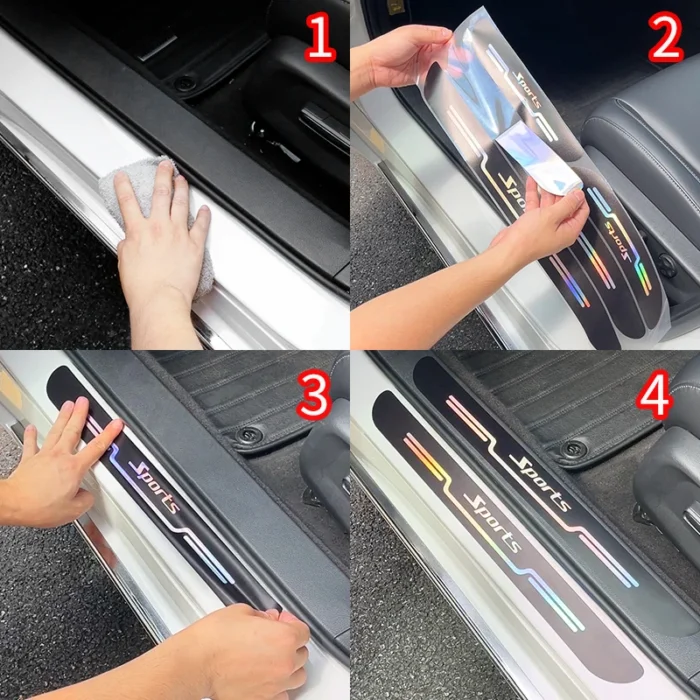 1

2

Sports

Sports

Sports

3

Sports

4

Sports

Sports